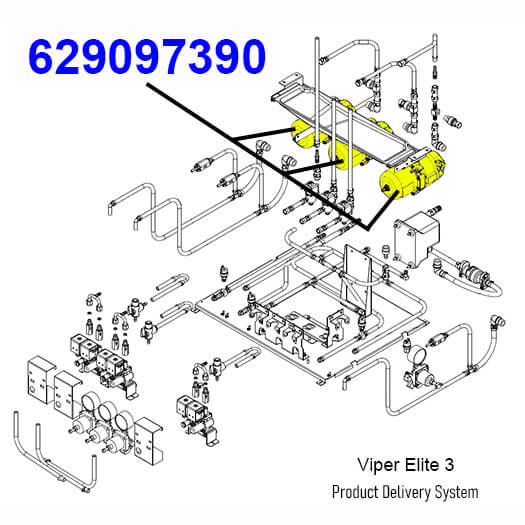 629097390

Viper Elite 3

Product Delivery System