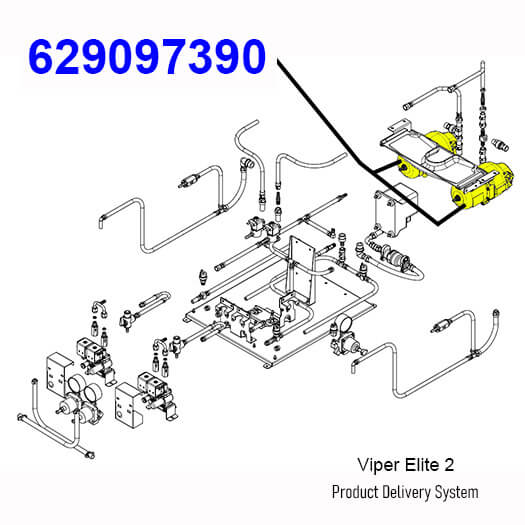 629097390

Viper Elite 2

Product Delivery System