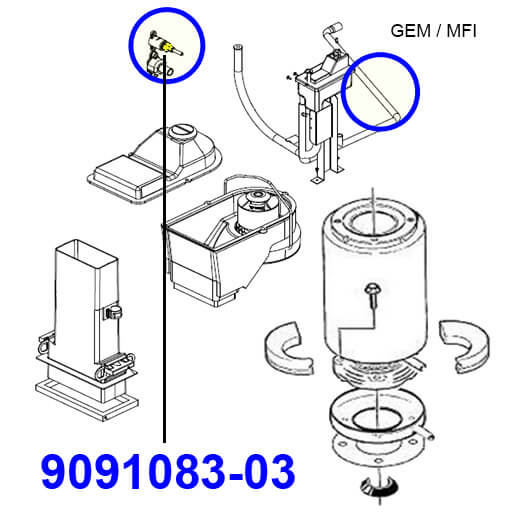 GEM / MFI

9091083-03