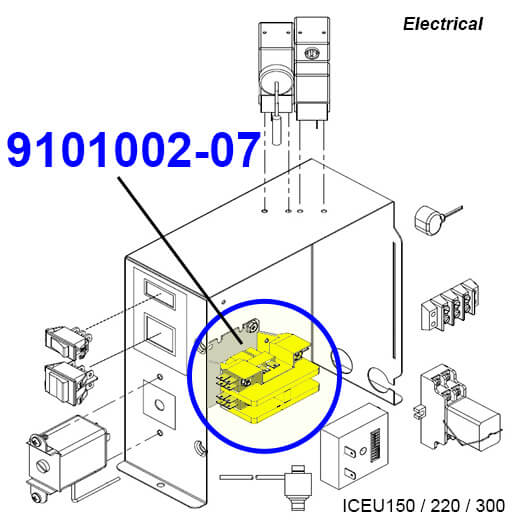 Electrical

9101002-07

ICEU150 / 220 / 300