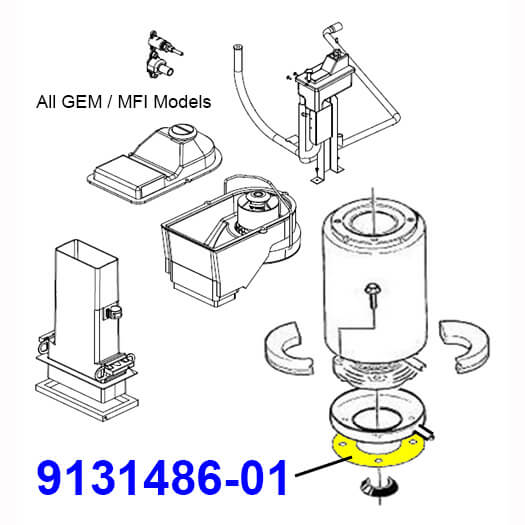 All GEM / MFI Models

9131486-01