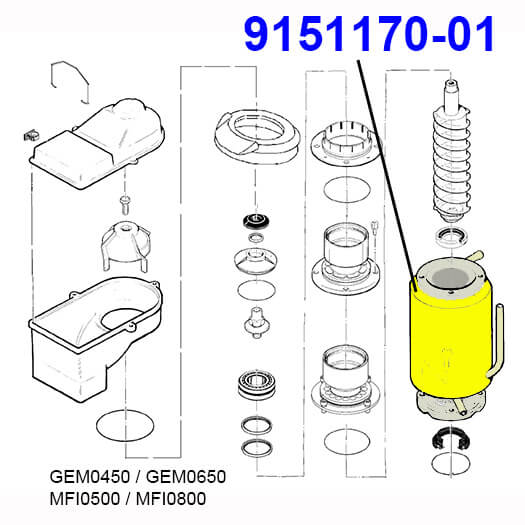 9151170-01

GEM0450 / GEM0650
MFI0500 / MFI0800