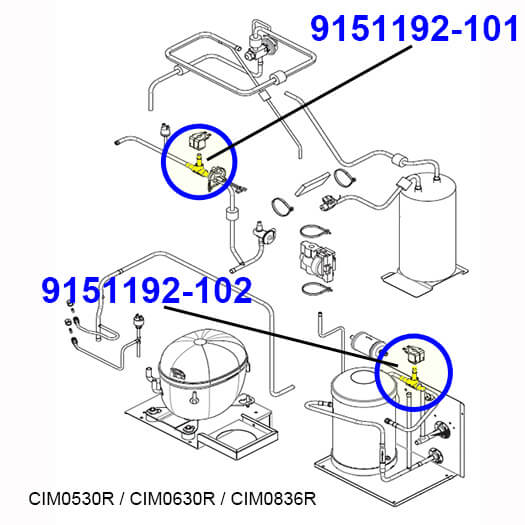 9151192-101

9151192-102

CIM0530R / CIM0630R / CIM0836R