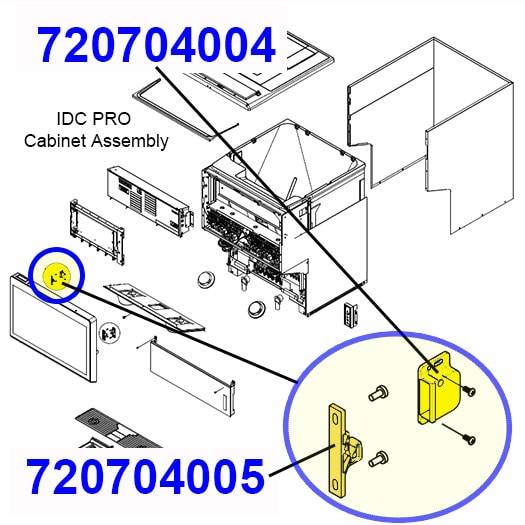 720704004

IDC PRO
Cabinet Assembly

720704005