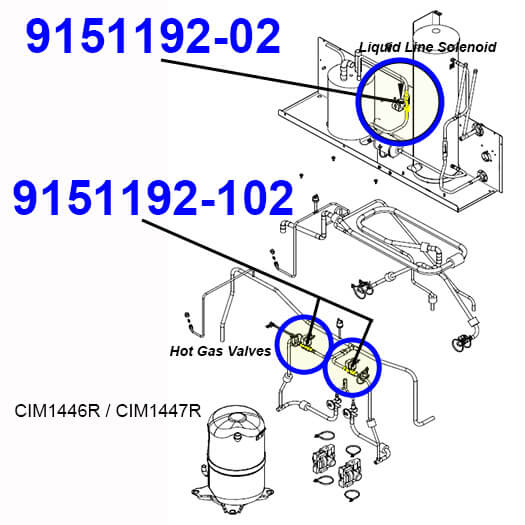 9151192-02

Liquid Line Solenoid

9151192-102

Hot Gas Valves

CIM1446R / CIM1447R