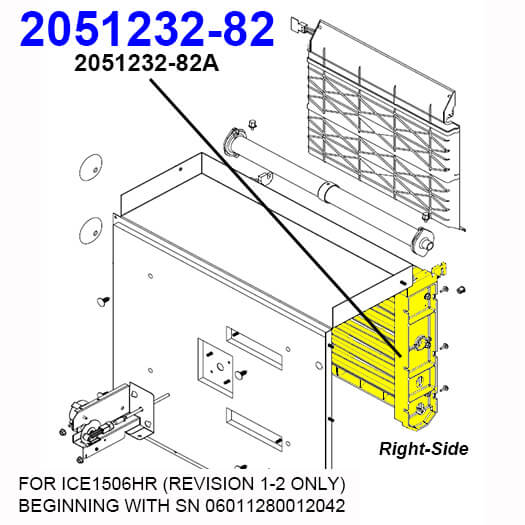 2051232-82

2051232-82A

Right-Side

FOR ICE1506HR (REVISION 1-2 ONLY)
BEGINNING WITH SN 06011280012042