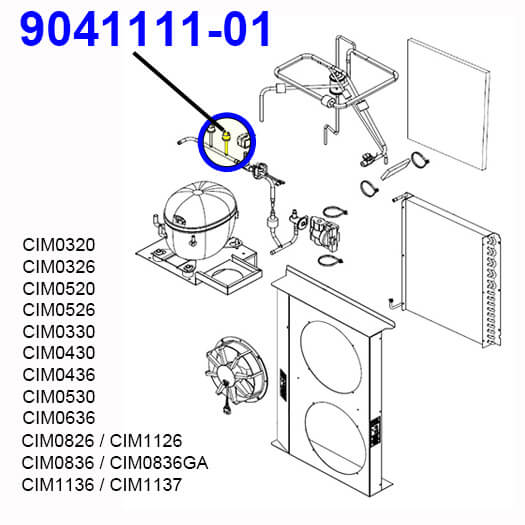 9041111-01

CIM0320
CIM0326
CIM0520
CIM0526
CIM0330
CIM0430
CIM0436
CIM0530
CIM0636
CIM0826 / CIM1126
CIM0836 / CIM0836GA
CIM1136 / CIM1137