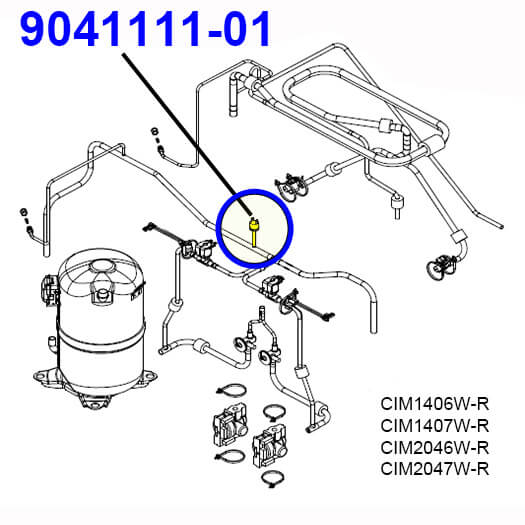 9041111-01

CIM1406W-R
CIM1407W-R
CIM2046W-R
CIM2047W-R