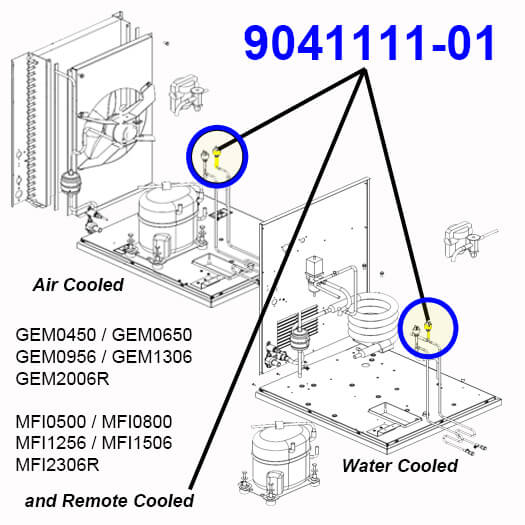 9041111-01

Air Cooled

GEM0450 / GEM0650
GEM0956 / GEM1306
GEM2006R

MFI0500 / MFI0800
MFI1256 / MFI1506
MFI2306R

Water Cooled

and Remote Cooled