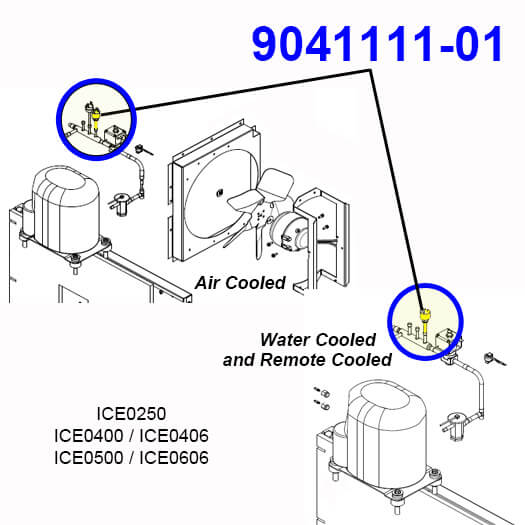 9041111-01

Air Cooled

Water Cooled
and Remote Cooled

ICE0250
ICE0400 / ICE0406
ICE0500 / ICE0606