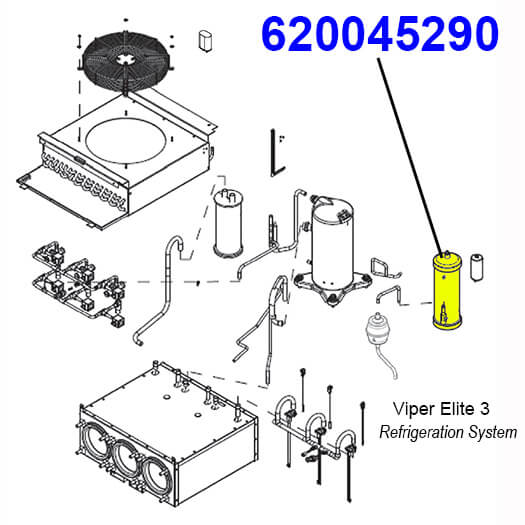 620045290

Viper Elite 3
Refrigeration System