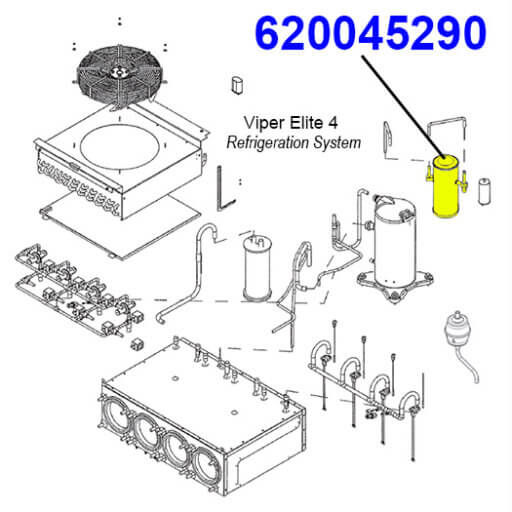 620045290

Viper Elite 4
Refrigeration System