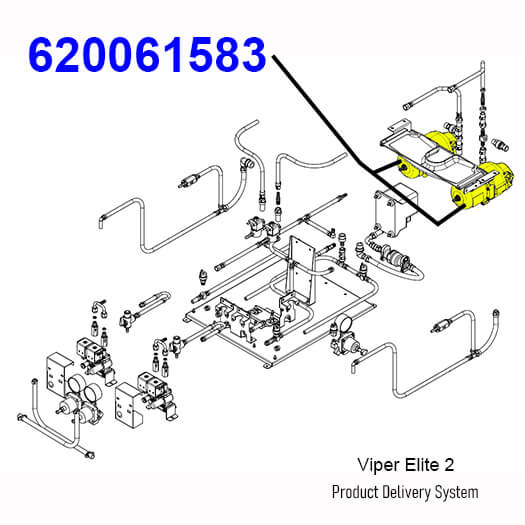 620061583

Viper Elite 2

Product Delivery System