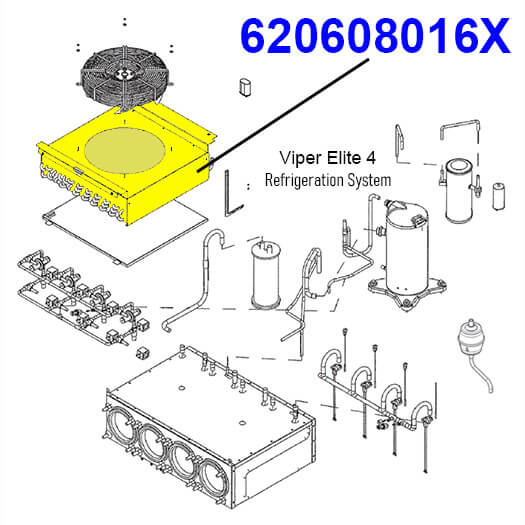 620608016X

Viper Elite 4
Refrigeration System