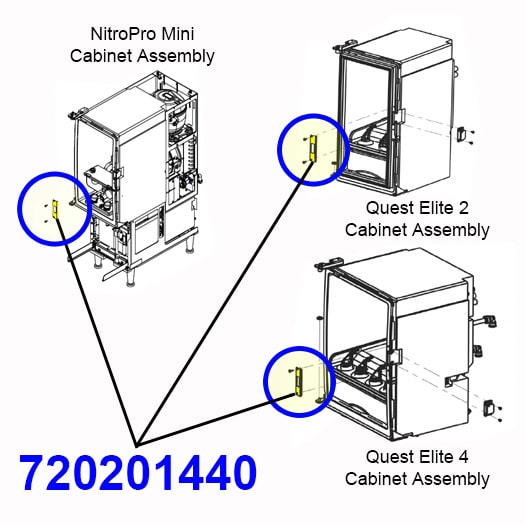 NitroPro Mini
Cabinet Assembly

Quest Elite 2
Cabinet Assembly

Quest Elite 4
Cabinet Assembly

720201440