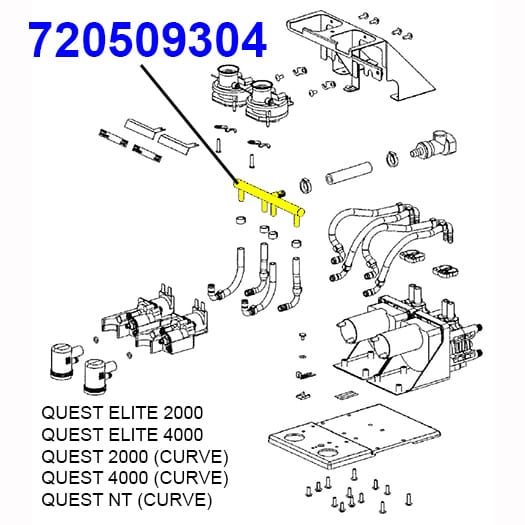 720509304

QUEST ELITE 2000
QUEST ELITE 4000
QUEST 2000 (CURVE)
QUEST 4000 (CURVE)
QUEST NT (CURVE)