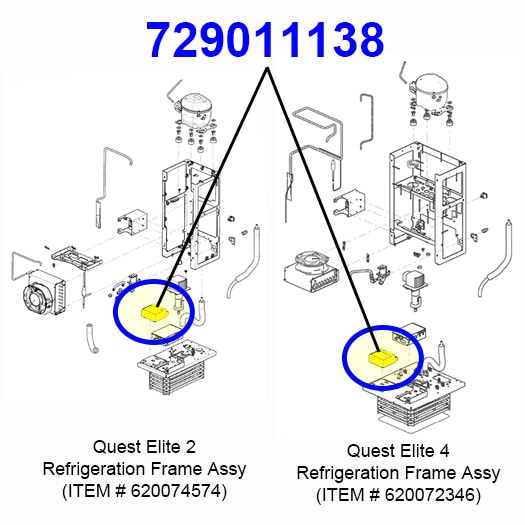 729011138

Quest Elite 2
Refrigeration Frame Assy
(ITEM # 620074574)

Quest Elite 4
Refrigeration Frame Assy
(ITEM # 620072346)