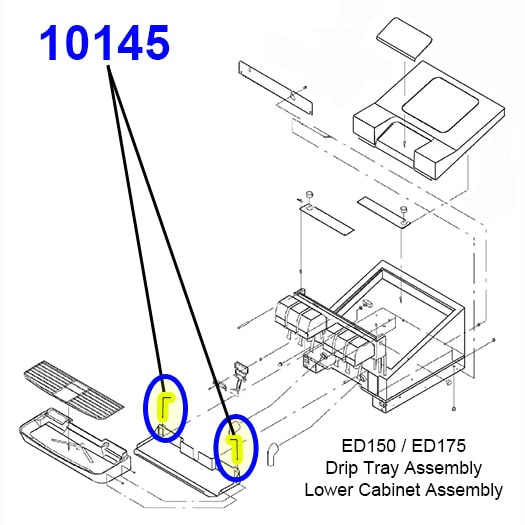 10145

ED150 / ED175
Drip Tray Assembly
Lower Cabinet Assembly