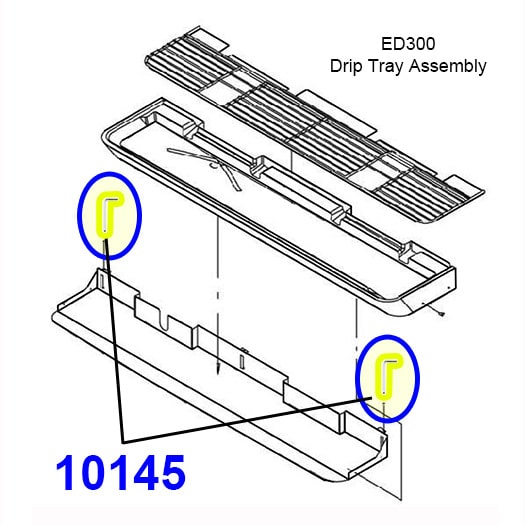 ED300
Drip Tray Assembly

10145