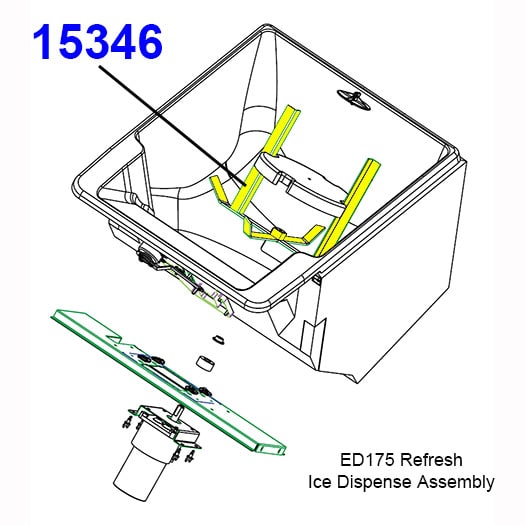 15346

ED175 Refresh
Ice Dispense Assembly