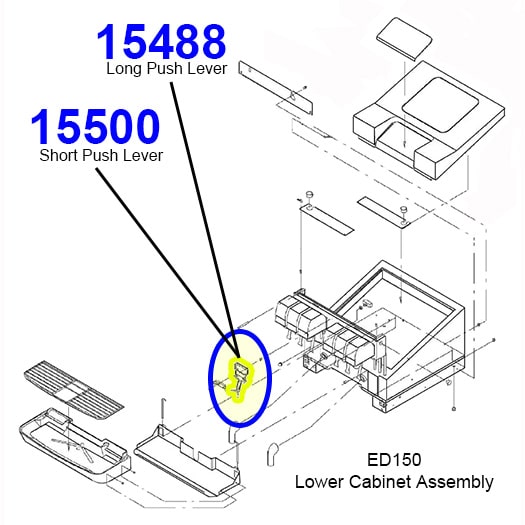 15488
Long Push Lever

15500
Short Push Lever

ED150
Lower Cabinet Assembly