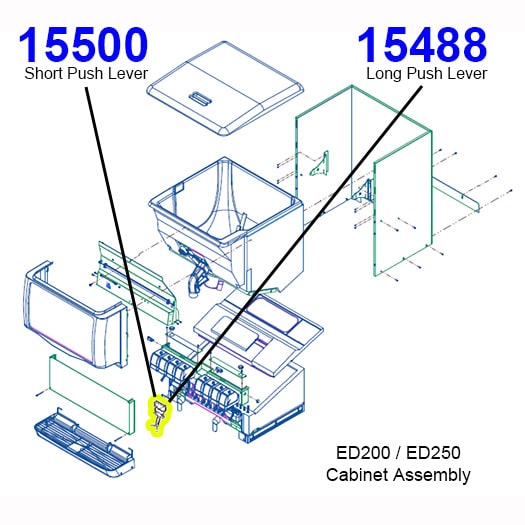 15500
Short Push Lever

15488
Long Push Lever

ED200 / ED250
Cabinet Assembly