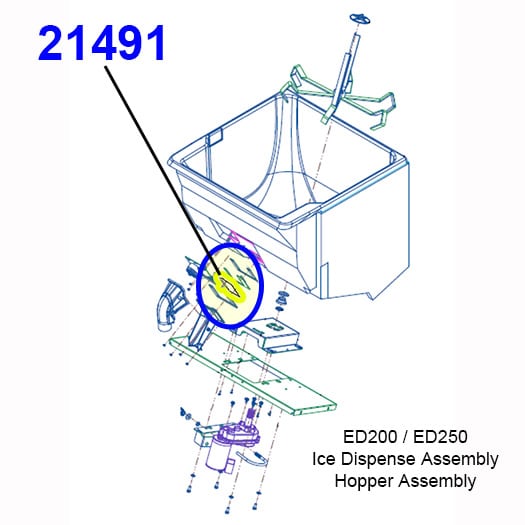 21491

ED200 / ED250
Ice Dispense Assembly
Hopper Assembly