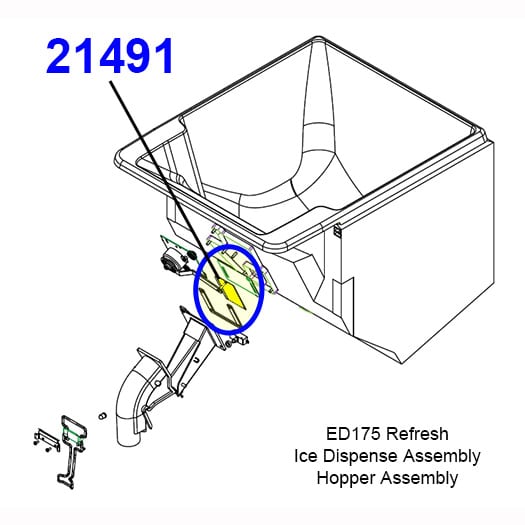 21491

ED175 Refresh
Ice Dispense Assembly
Hopper Assembly