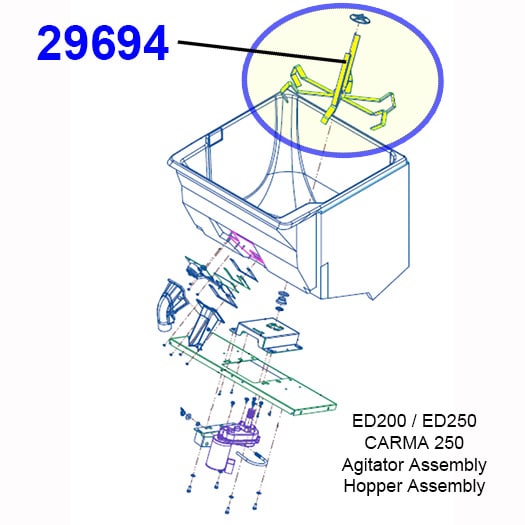 29694

ED200 / ED250
CARMA 250
Agitator Assembly
Hopper Assembly