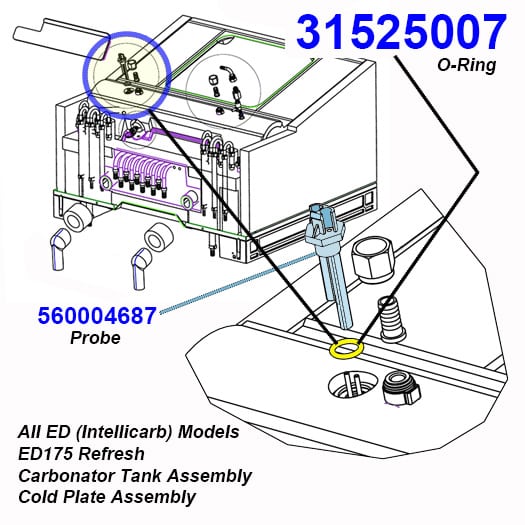 31525007
O-Ring

560004687
Probe

All ED (Intellicarb) Models
ED175 Refresh
Carbonator Tank Assembly
Cold Plate Assembly