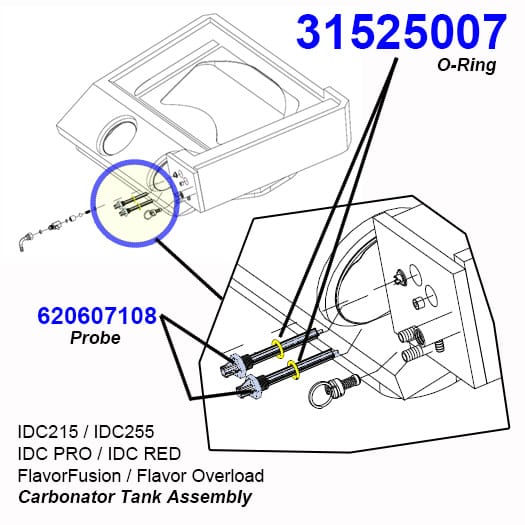 31525007
O-Ring

620607108
Probe

IDC215 / IDC255
IDC PRO / IDC RED
FlavorFusion / Flavor Overload
Carbonator Tank Assembly