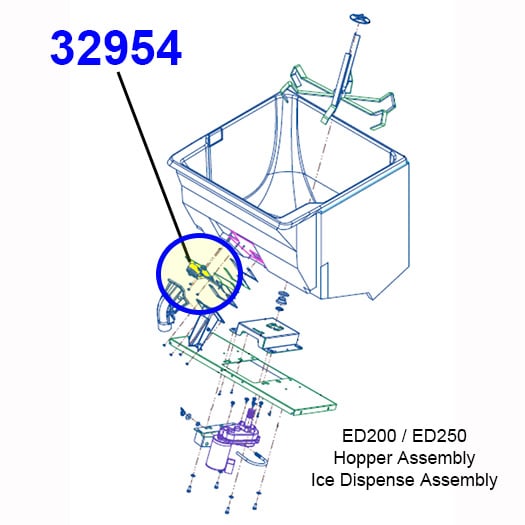 32954

ED200 / ED250
Hopper Assembly
Ice Dispense Assembly