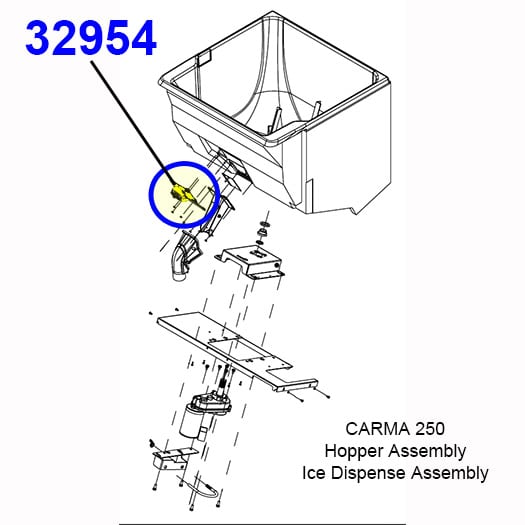 32954

CARMA 250
Hopper Assembly
Ice Dispense Assembly