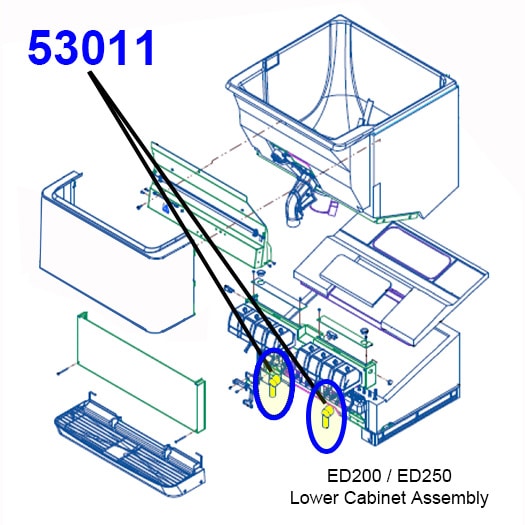 53011

ED200 / ED250
Lower Cabinet Assembly