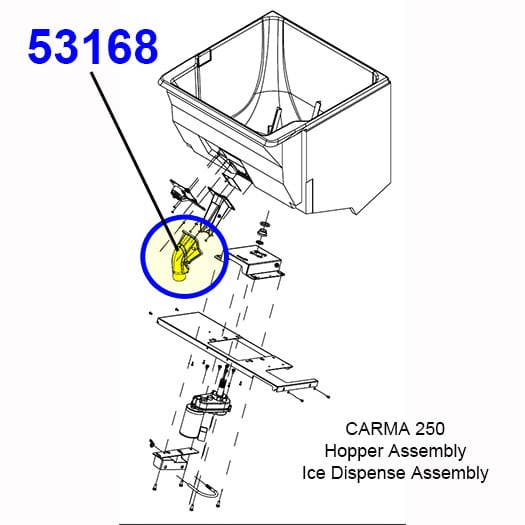 53168

CARMA 250
Hopper Assembly
Ice Dispense Assembly