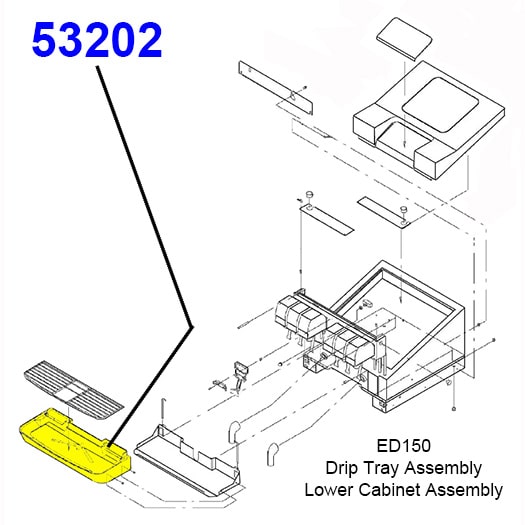 53202

ED150
Drip Tray Assembly
Lower Cabinet Assembly