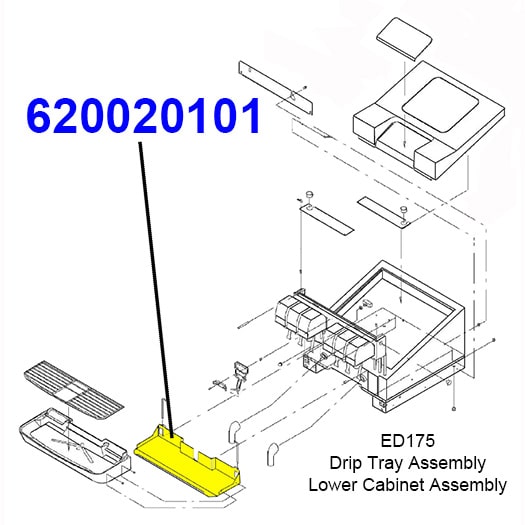 620020101

ED175
Drip Tray Assembly
Lower Cabinet Assembly