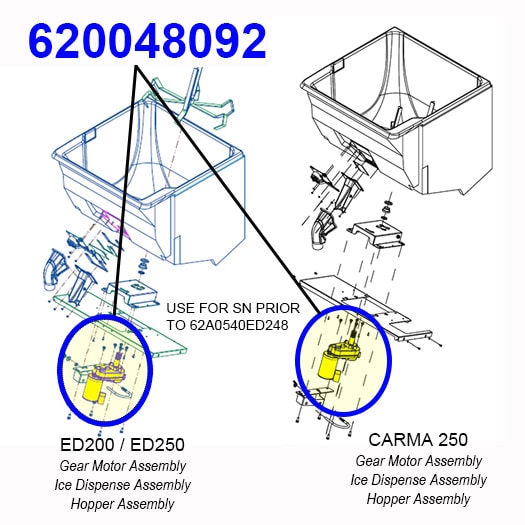 620048092

USE FOR SN PRIOR TO 62A0540ED248

ED200 / ED250
Gear Motor Assembly
Ice Dispense Assembly
Hopper Assembly

CARMA 250
Gear Motor Assembly
Ice Dispense Assembly
Hopper Assembly