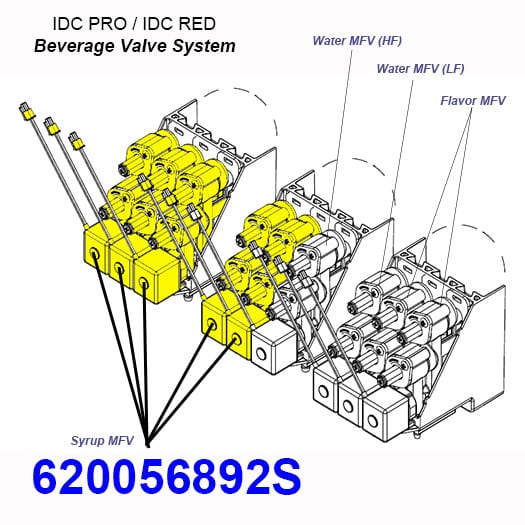 IDC PRO / IDC RED
Beverage Valve System

Water MFV (HF)

Water MFV (LF)

Flavor MFV

Syrup MFV

620056892S