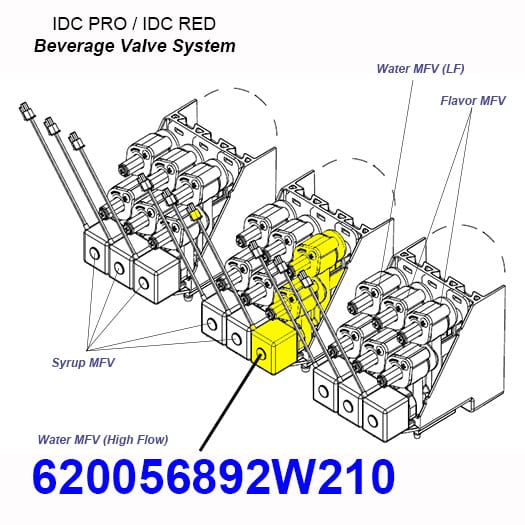 IDC PRO / IDC RED
Beverage Valve System

Water MFV (LF)

Flavor MFV

Syrup MFV

Water MFV (High Flow)

620056892W210