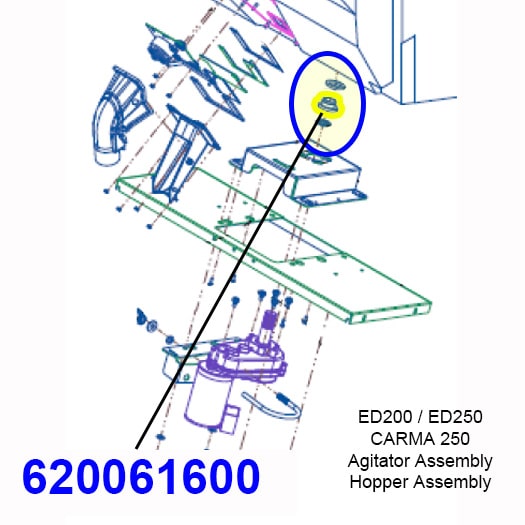 620061600

ED200 / ED250
CARMA 250
Agitator Assembly
Hopper Assembly