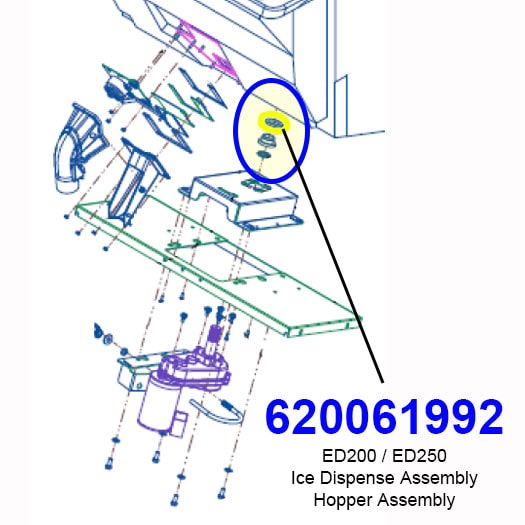 620061992

ED200 / ED250
Ice Dispense Assembly
Hopper Assembly