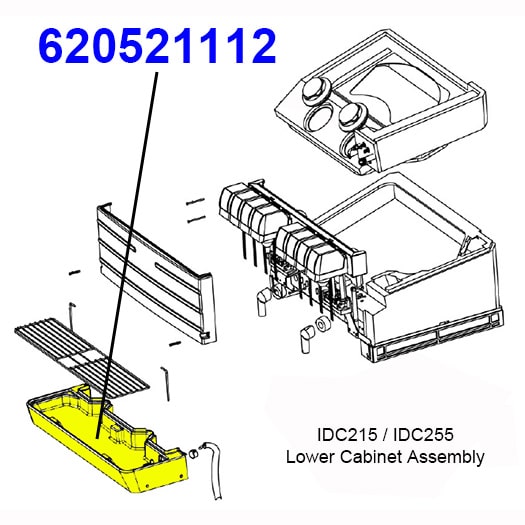 620521112

IDC215 / IDC255
Lower Cabinet Assembly