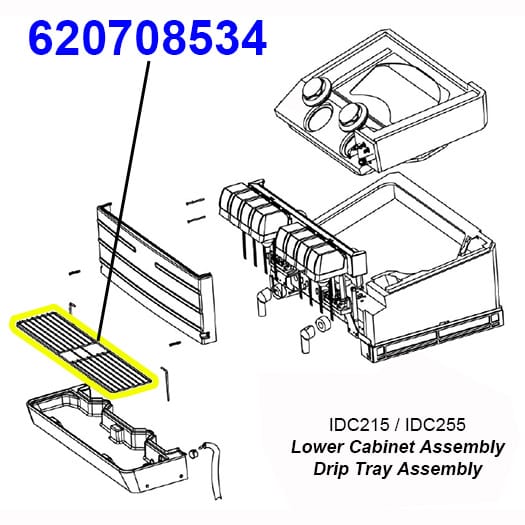 620708534

IDC215 / IDC255
Lower Cabinet Assembly
Drip Tray Assembly