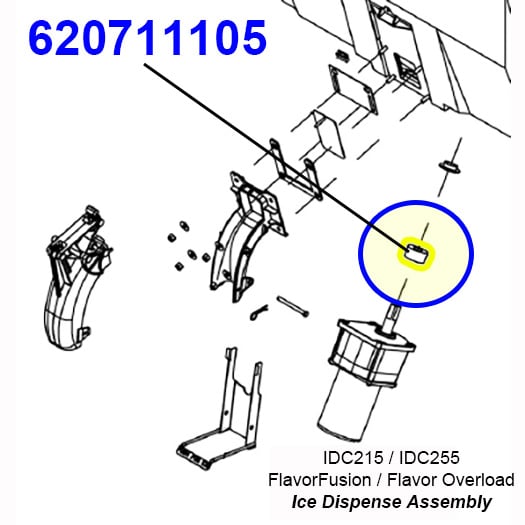 620711105

IDC215 / IDC255
FlavorFusion / Flavor Overload
Ice Dispense Assembly