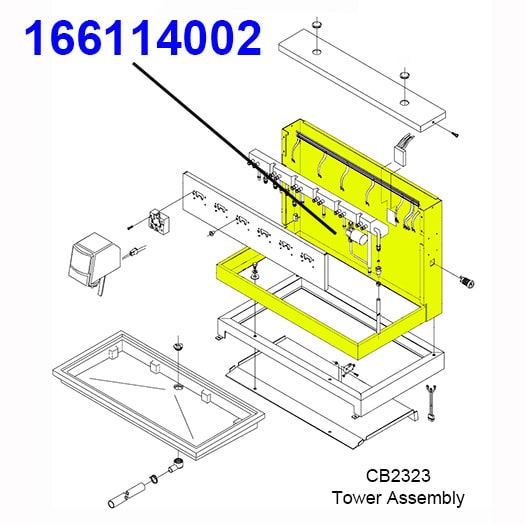 166114002

CB2323
Tower Assembly