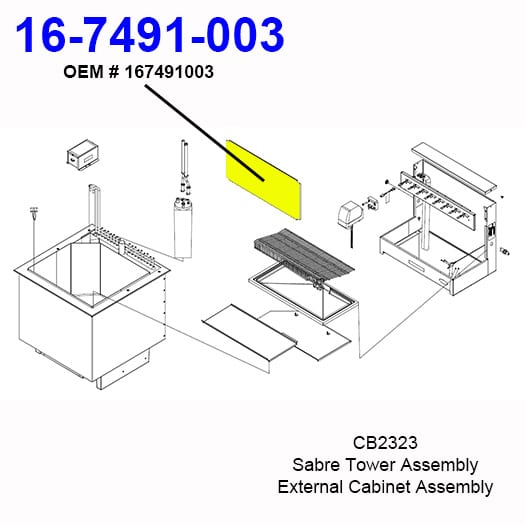 16-7491-003

OEM # 167491003

CB2323
Sabre Tower Assembly
External Cabinet Assembly