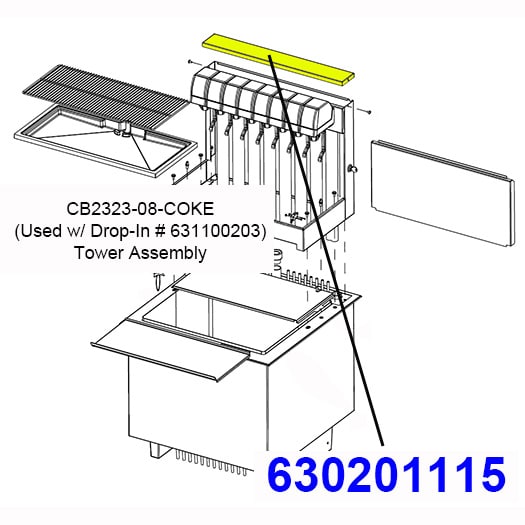 CB2323-08-COKE
(Used w/ Drop-In # 631100203)
Tower Assembly

630201115