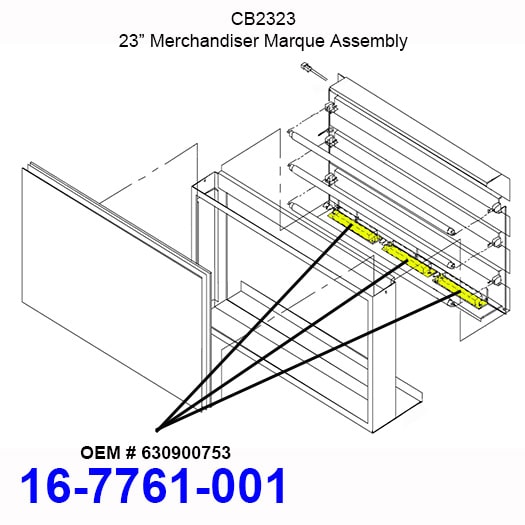 CB2323
23” Merchandiser Marque Assembly

OEM # 630900753
16-7761-001