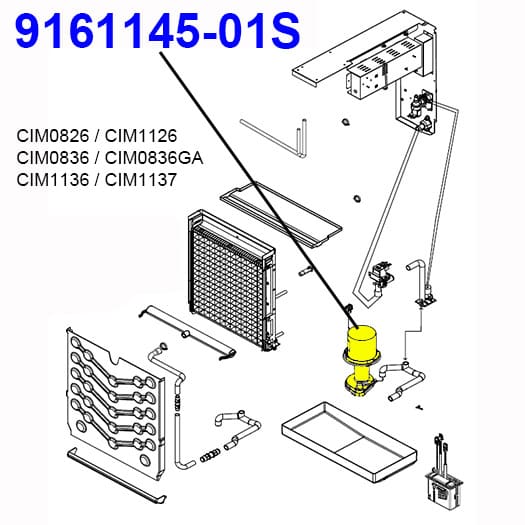 9161145-01S

CIM0826 / CIM1126
CIM0836 / CIM0836GA
CIM1136 / CIM1137